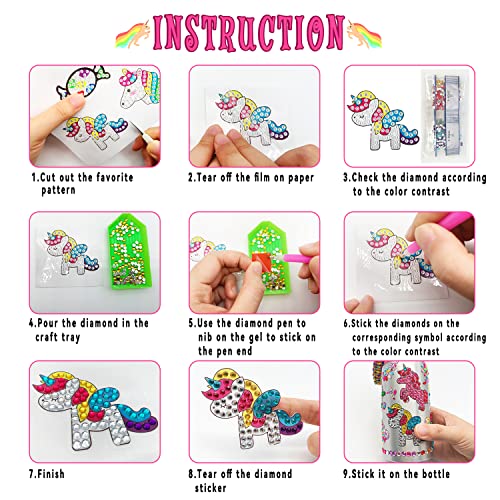 INSTRUCTION

1.Cut out the favorite pattern

2.Tear off the film on paper

3.Check the diamond according to the color contrast

4.Pour the diamond in the craft tray

5.Use the diamond pen to nib on the gel to stick on the pen end

6.Stick the diamonds on the corresponding symbol according to the color contrast

7.Finish

8.Tear off the diamond sticker

9.Stick it on the bottle